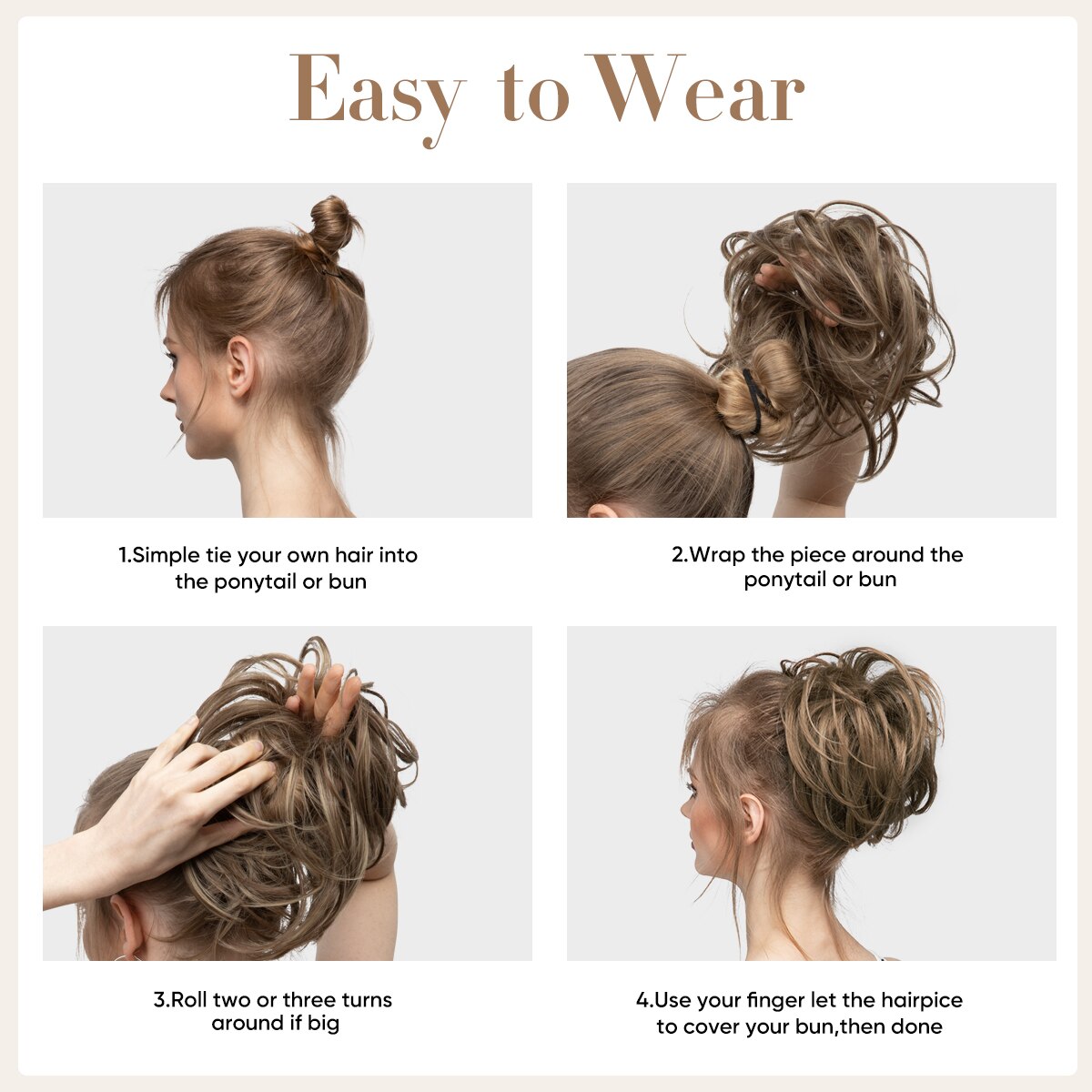 Easy to Wear

1.Simple tie your own hair into the ponytail or bun

2.Wrap the piece around the ponytail or bun

3.Roll two or three turns around if big

4.Use your finger let the hairpice to cover your bun,then done